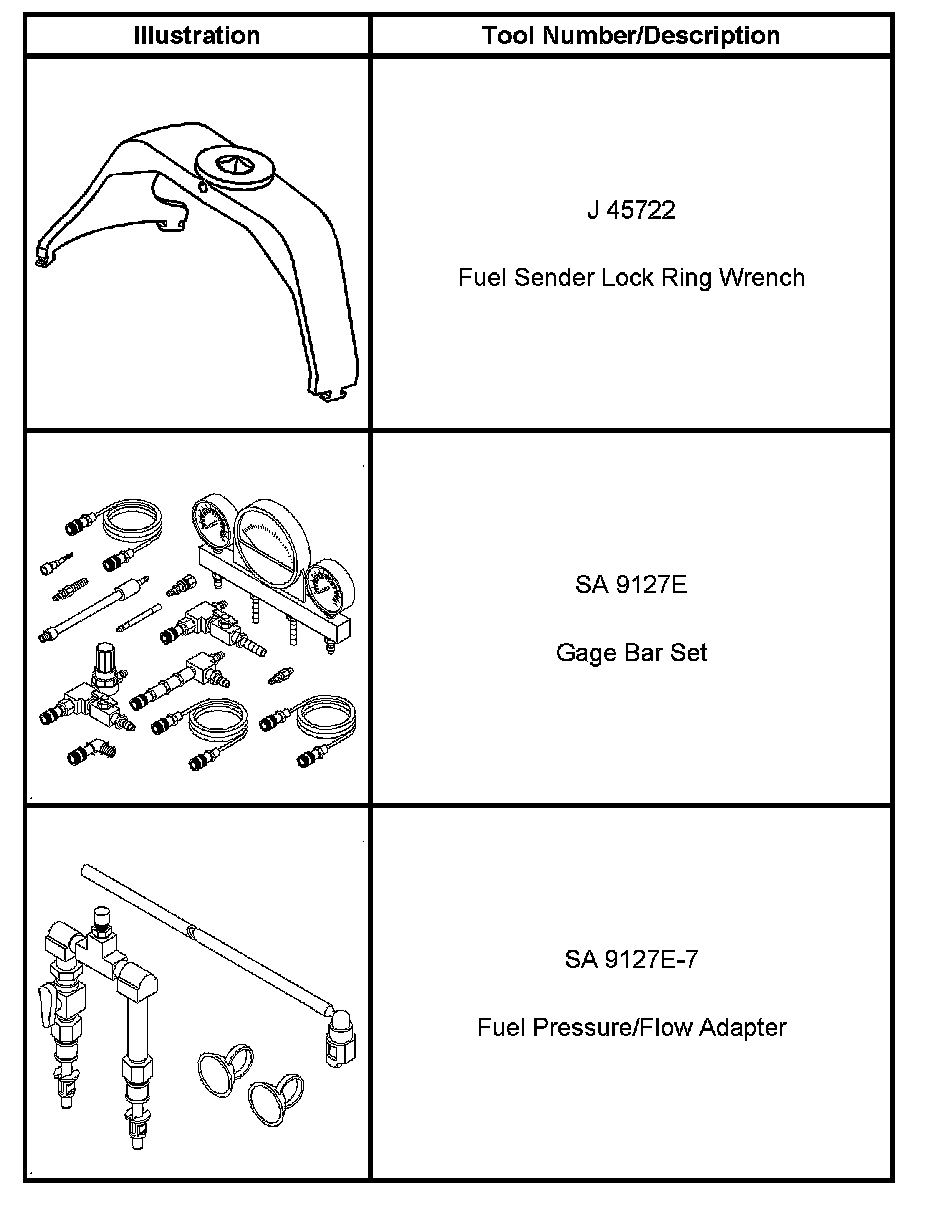 | Illustration | Tool Number/Description |
|---|---|
| | J 45722<br><br>Fuel Sender Lock Ring Wrench |
| | SA 9127E<br><br>Gage Bar Set |
| | SA 9127E-7<br><br>Fuel Pressure/Flow Adapter |