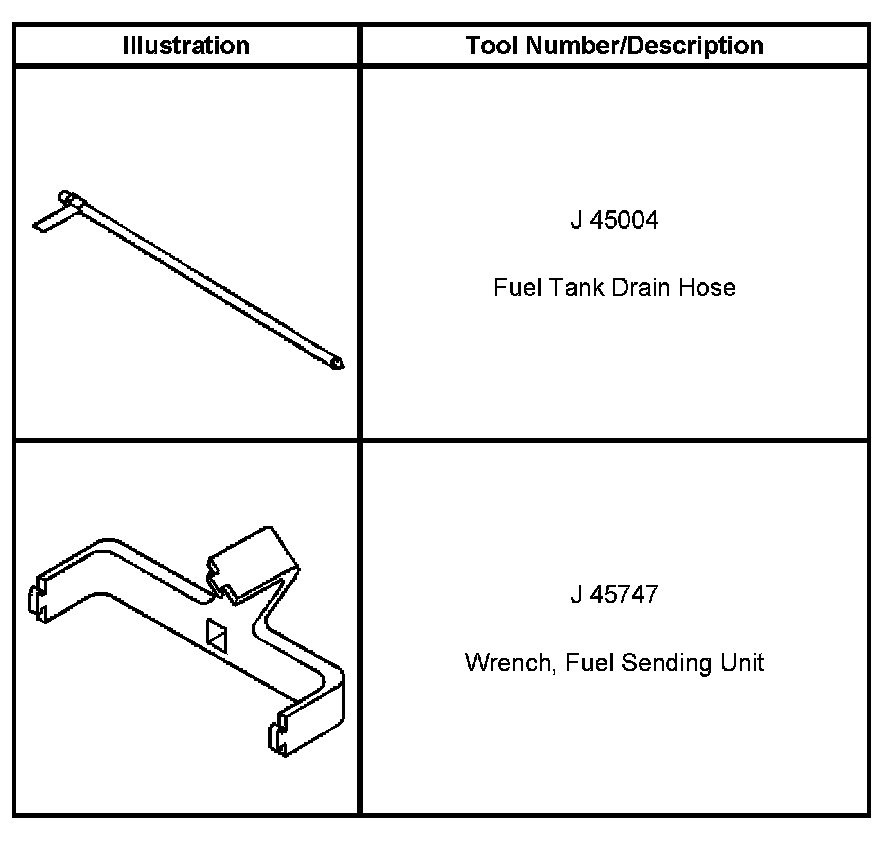 | Illustration | Tool Number/Description |
|---|---|
| | J 45004<br><br>Fuel Tank Drain Hose |
| | J 45747<br><br>Wrench, Fuel Sending Unit |