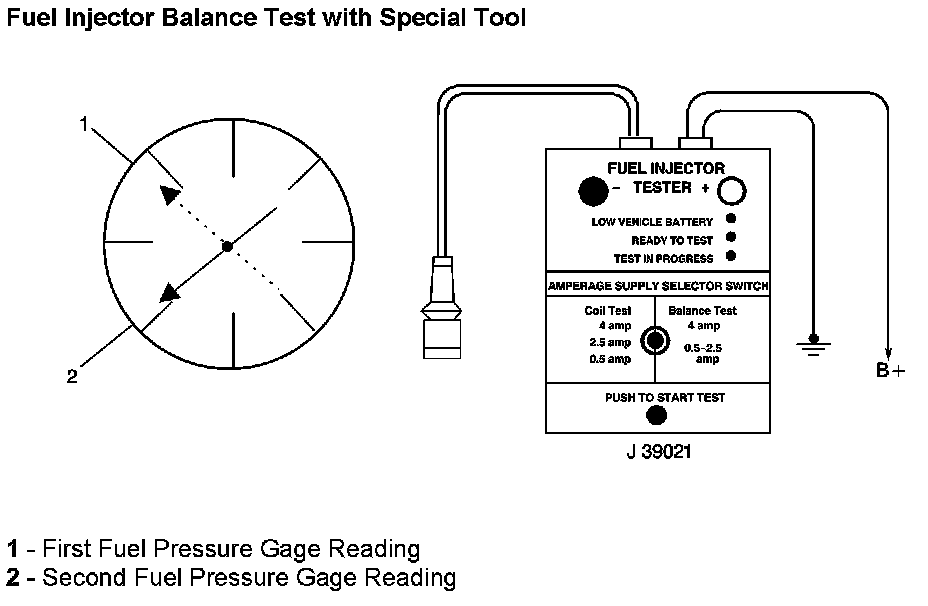 Fuel Injector Balance Test with Special Tool

1

2

FUEL INJECTOR
− TESTER +

LOW VEHICLE BATTERY
READY TO TEST
TEST IN PROGRESS

AMPERAGE SUPPLY SELECTOR SWITCH

Coil Test
4 amp
2.5 amp
0.5 amp

Balance Test
4 amp
0.5–2.5 amp

PUSH TO START TEST

J 39021

B+

1 - First Fuel Pressure Gage Reading
2 - Second Fuel Pressure Gage Reading