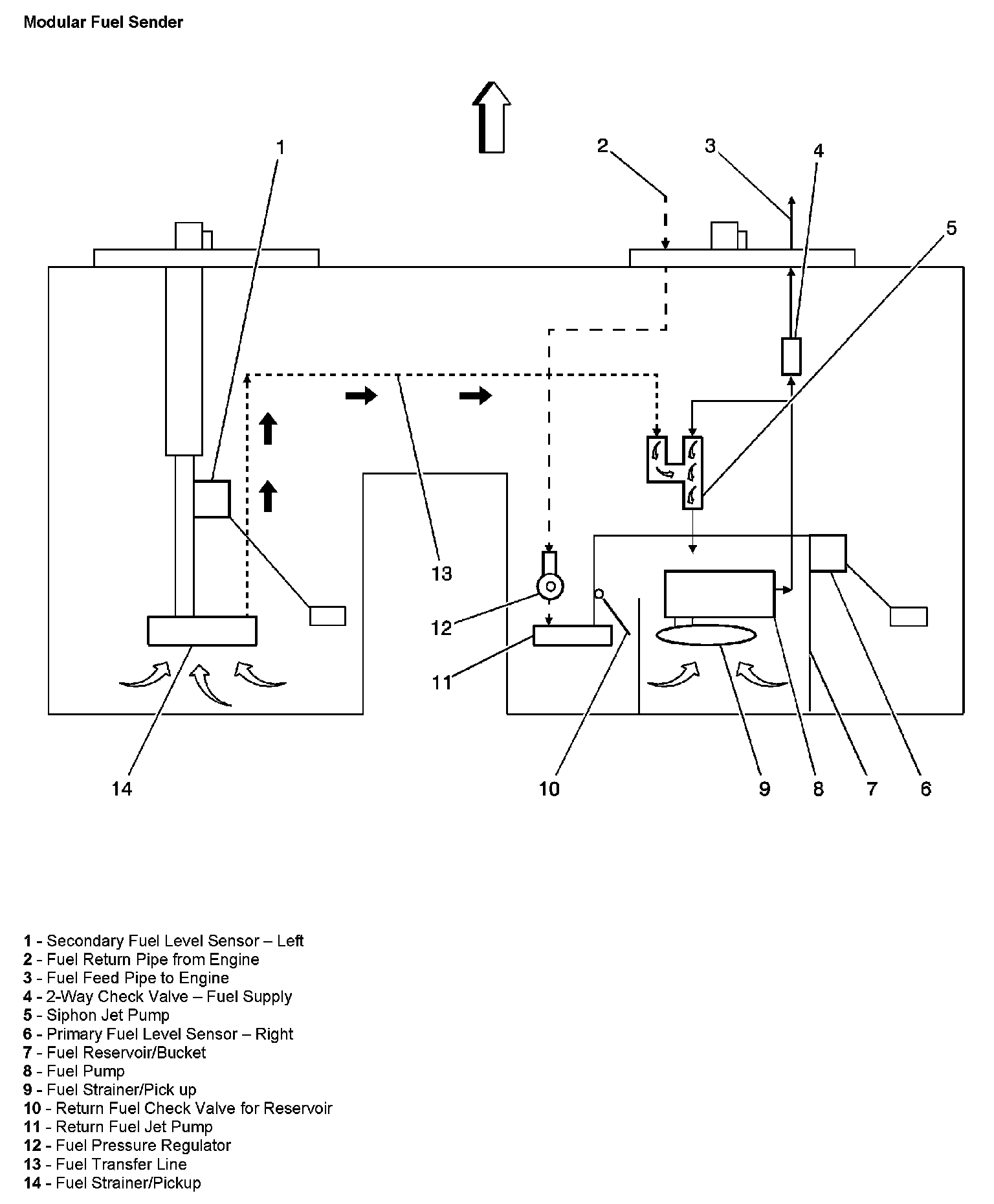 Modular Fuel Sender

1
2
3
4
5
13
12
11
14
10
9
8
7
6

1 - Secondary Fuel Level Sensor – Left
2 - Fuel Return Pipe from Engine
3 - Fuel Feed Pipe to Engine
4 - 2-Way Check Valve – Fuel Supply
5 - Siphon Jet Pump
6 - Primary Fuel Level Sensor – Right
7 - Fuel Reservoir/Bucket
8 - Fuel Pump
9 - Fuel Strainer/Pick up
10 - Return Fuel Check Valve for Reservoir
11 - Return Fuel Jet Pump
12 - Fuel Pressure Regulator
13 - Fuel Transfer Line
14 - Fuel Strainer/Pickup