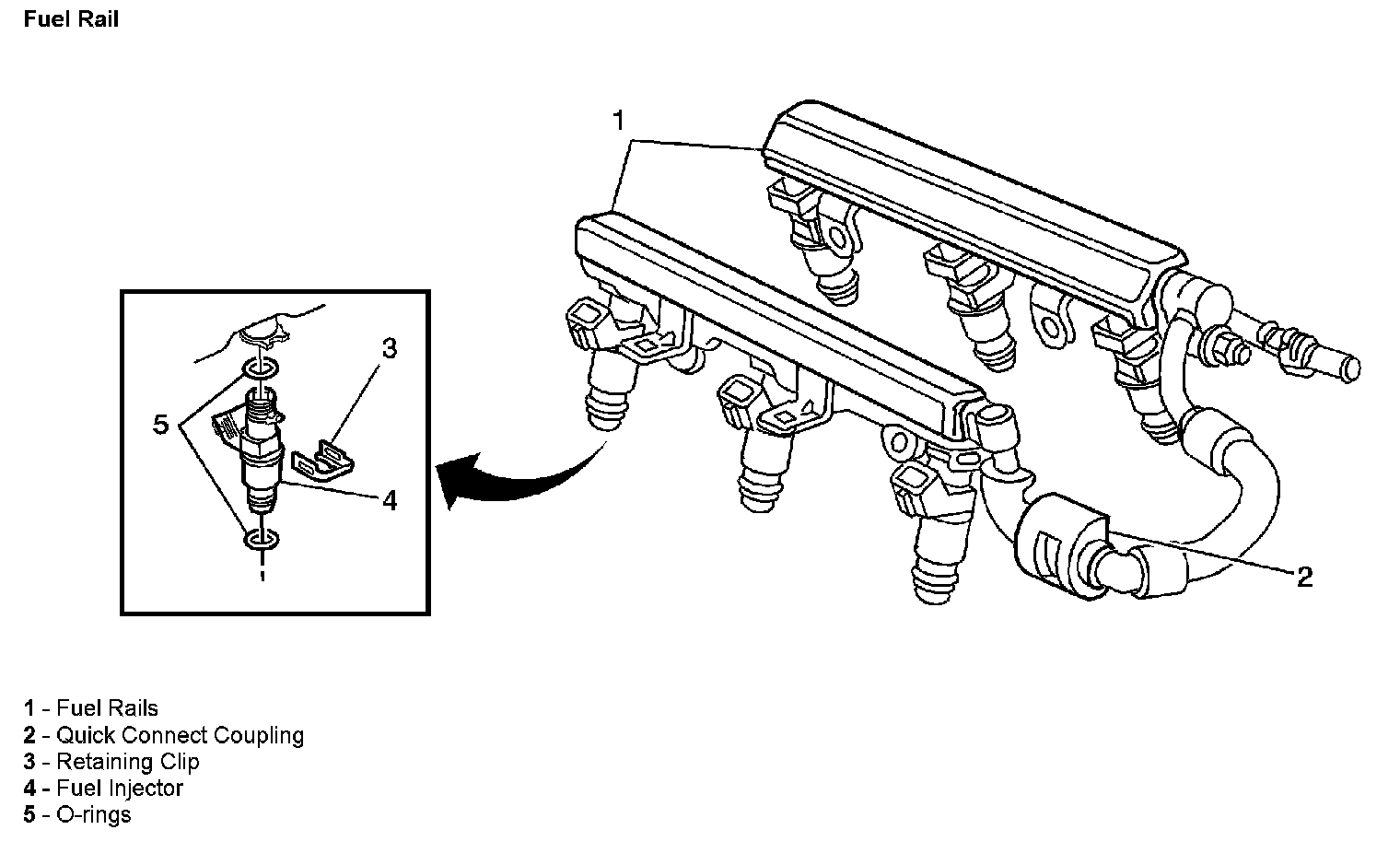 Fuel Rail

1

3

5

4

2

1 - Fuel Rails
2 - Quick Connect Coupling
3 - Retaining Clip
4 - Fuel Injector
5 - O-rings