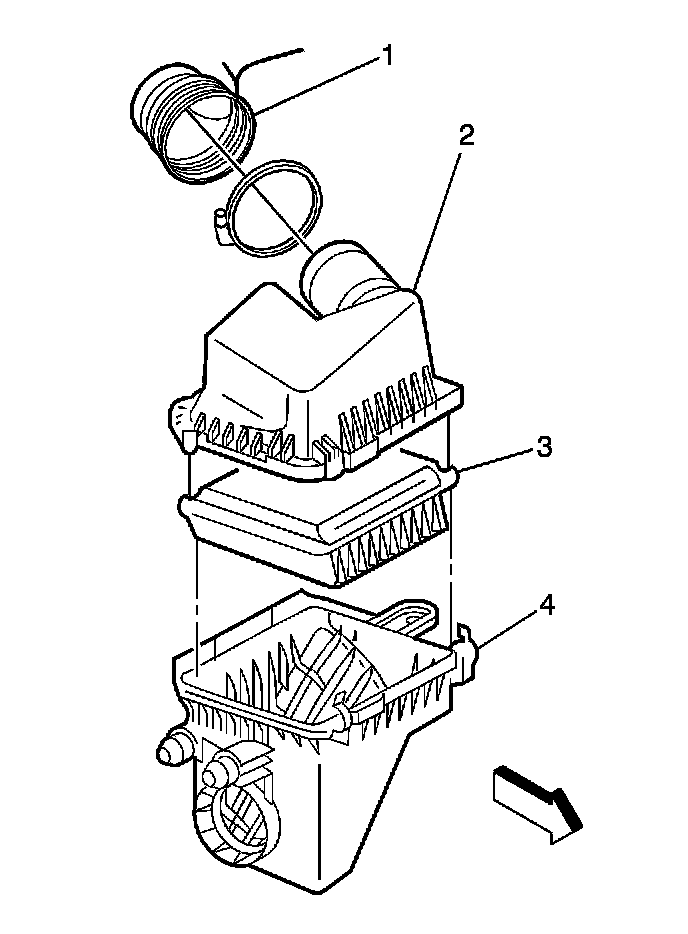 1
2
3
4