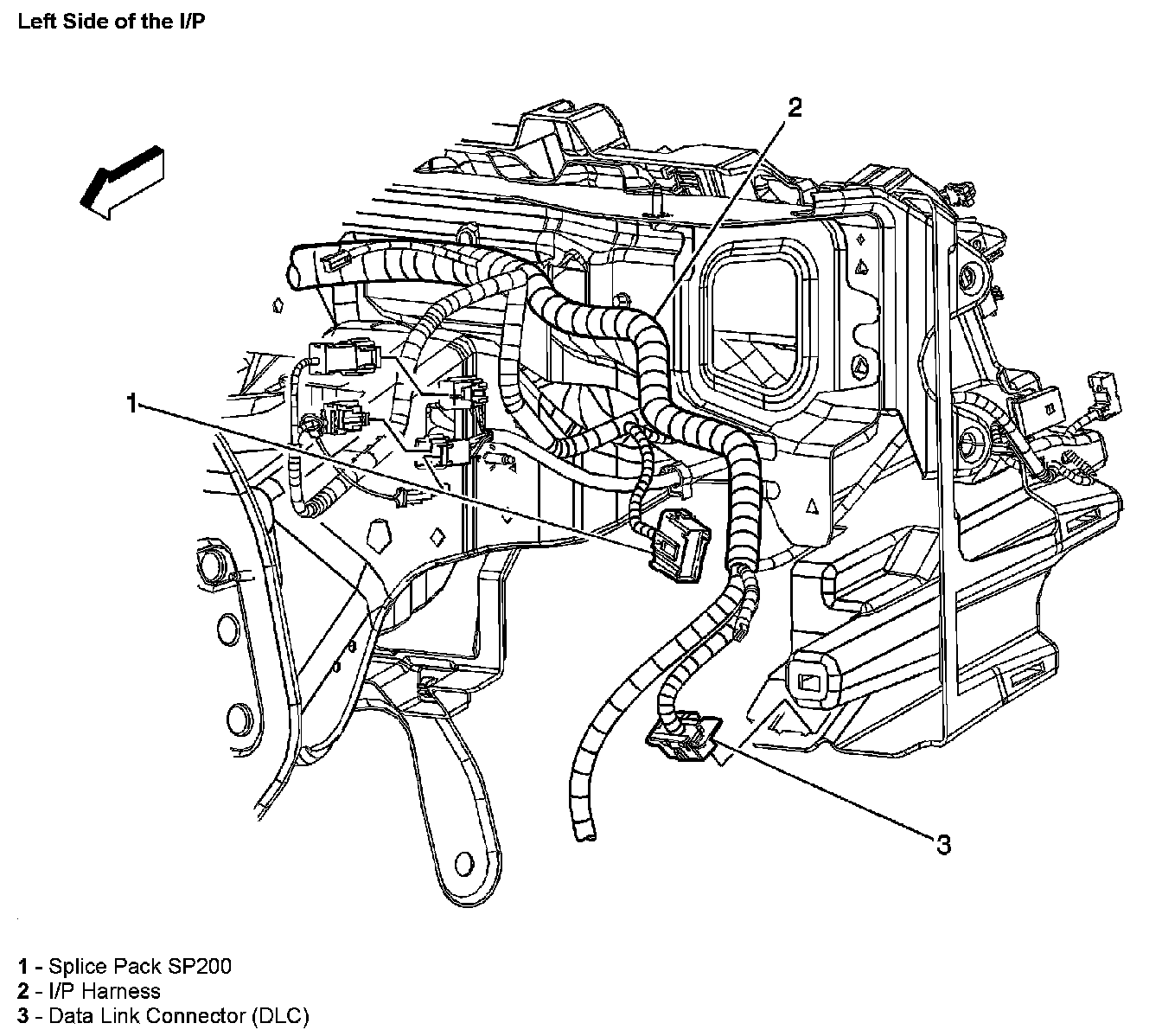 Left Side of the I/P

2

1

3

1 - Splice Pack SP200
2 - I/P Harness
3 - Data Link Connector (DLC)