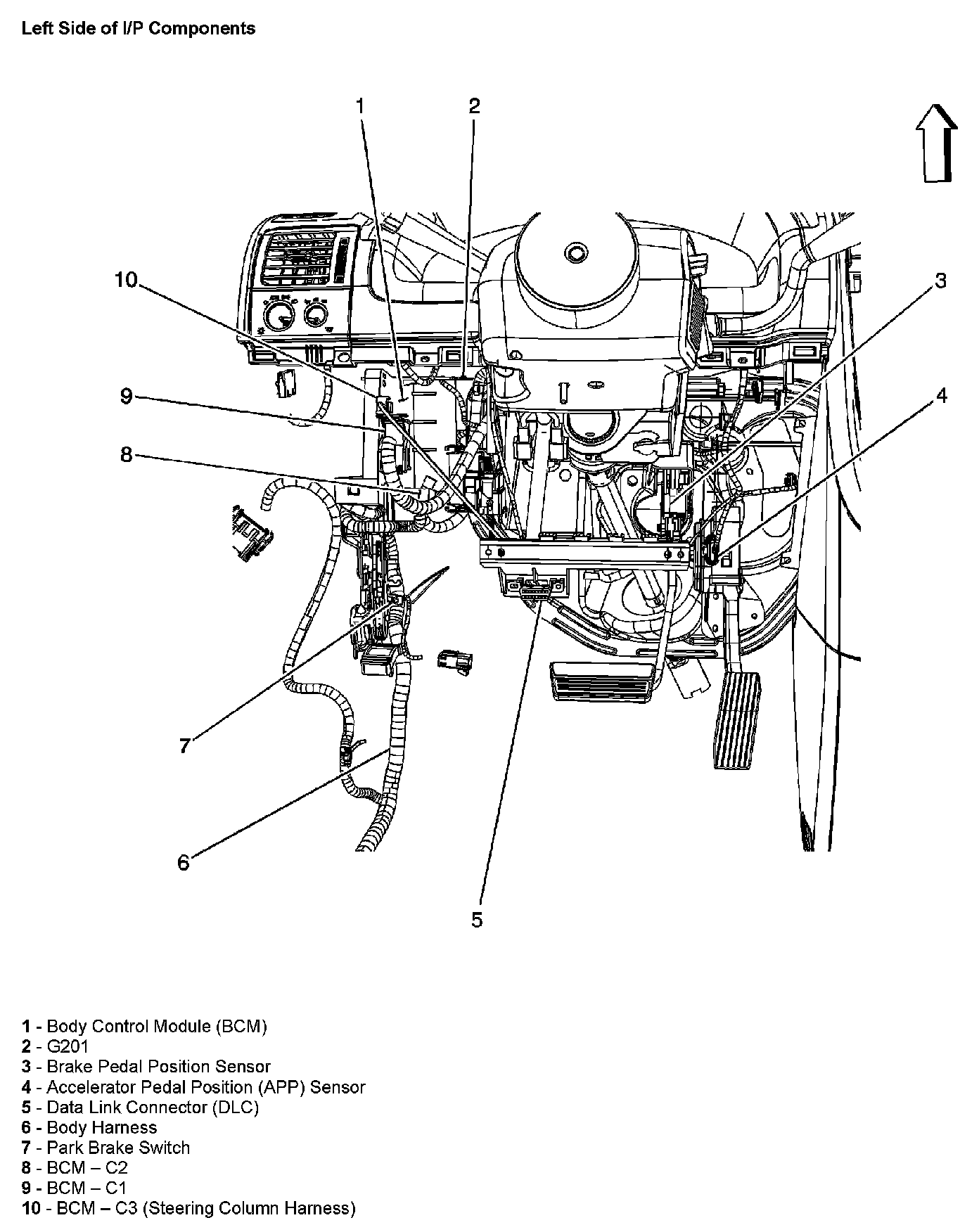 Left Side of I/P Components

1

2

10

3

9

4

8

7

6

5

1 - Body Control Module (BCM)
2 - G201
3 - Brake Pedal Position Sensor
4 - Accelerator Pedal Position (APP) Sensor
5 - Data Link Connector (DLC)
6 - Body Harness
7 - Park Brake Switch
8 - BCM – C2
9 - BCM – C1
10 - BCM – C3 (Steering Column Harness)