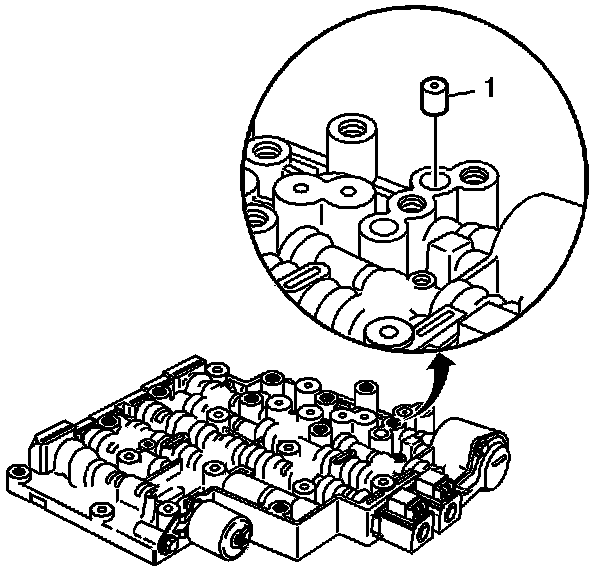 1