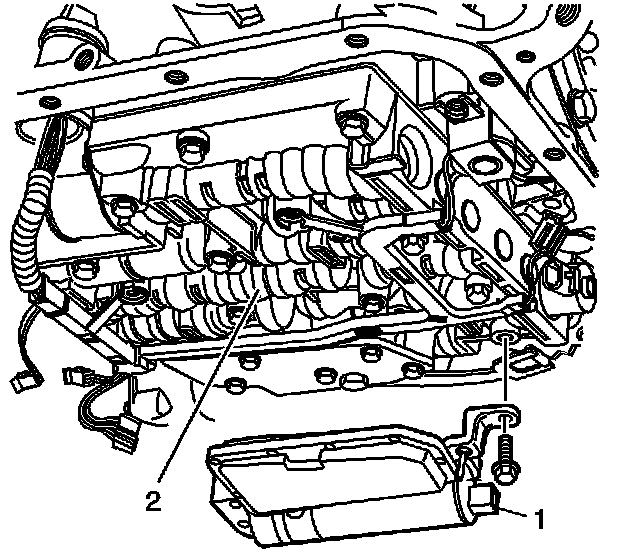 2

1