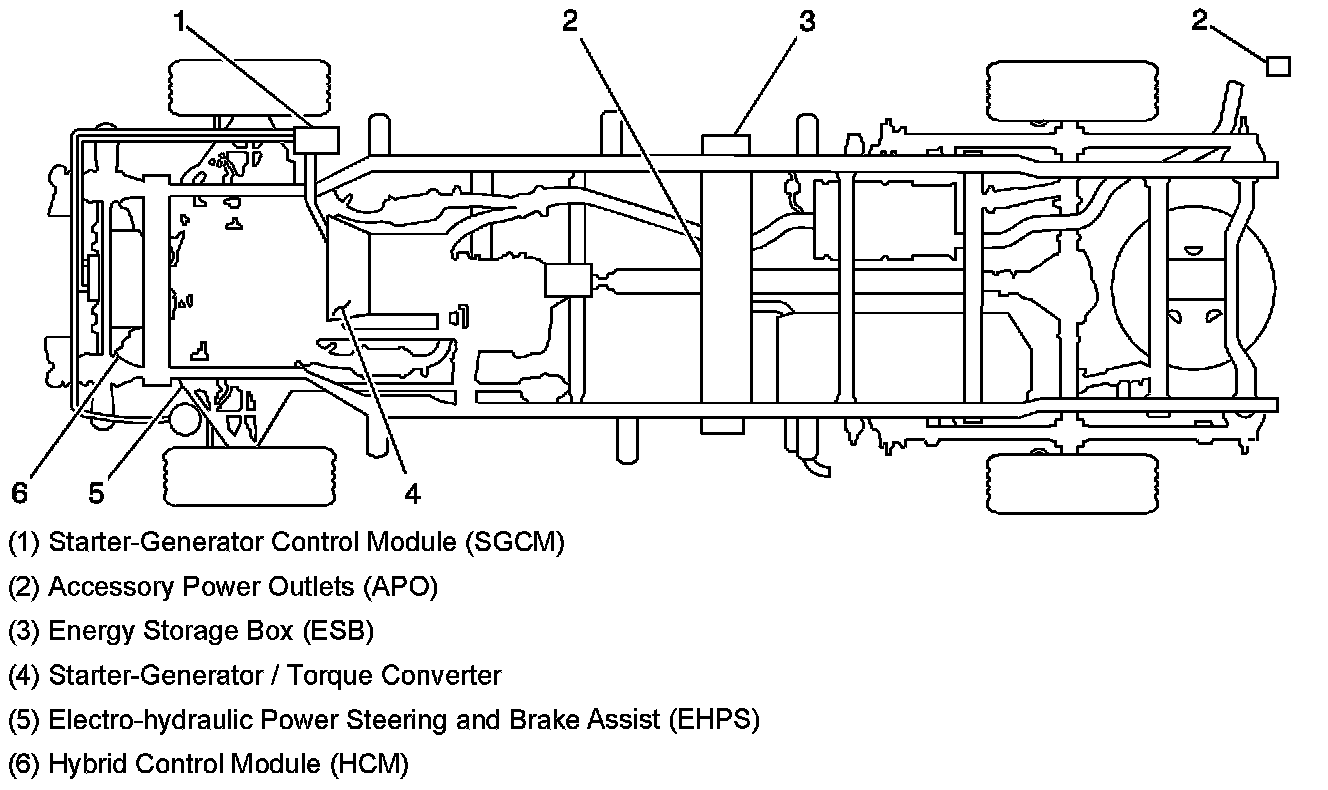 1
2
3
2
6
5
4

(1) Starter-Generator Control Module (SGCM)

(2) Accessory Power Outlets (APO)

(3) Energy Storage Box (ESB)

(4) Starter-Generator / Torque Converter

(5) Electro-hydraulic Power Steering and Brake Assist (EHPS)

(6) Hybrid Control Module (HCM)