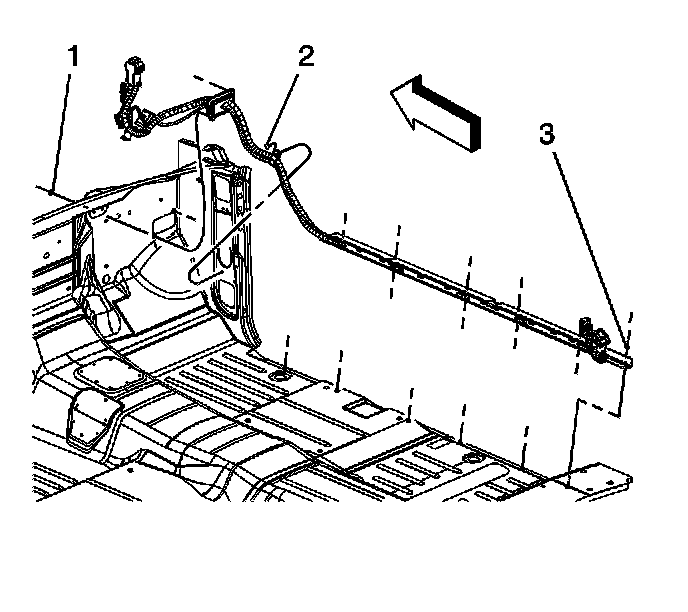 1

2

3