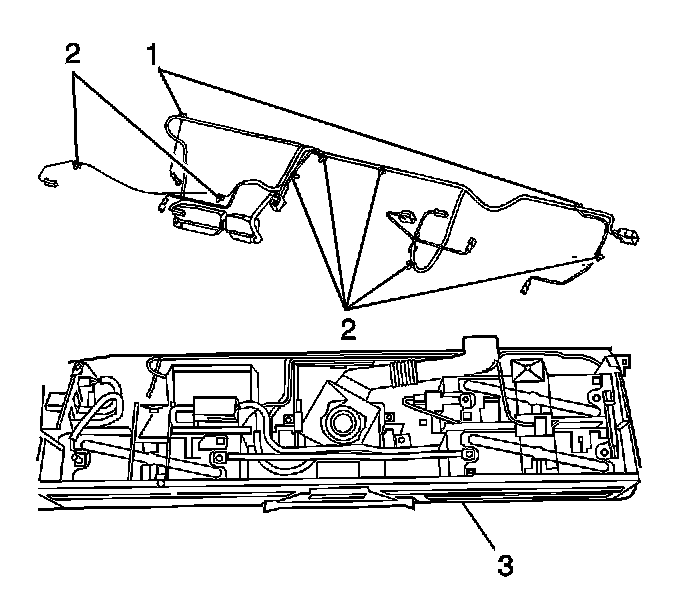 2
1
2
3