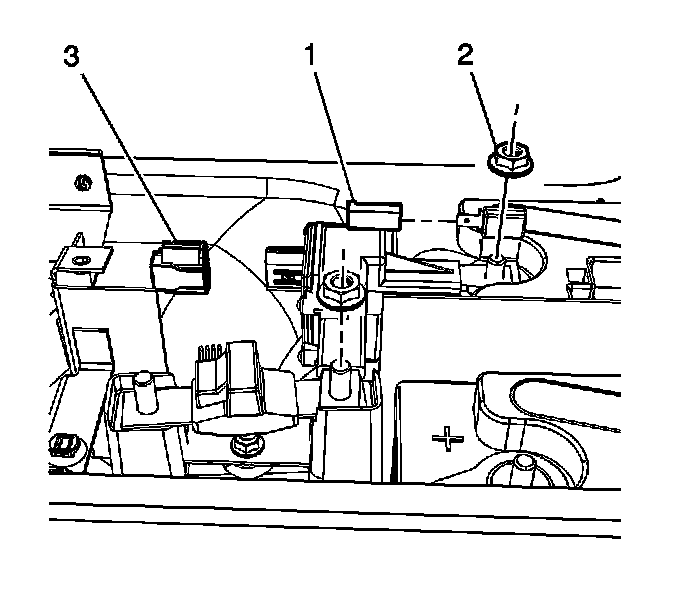 3
1
2
+