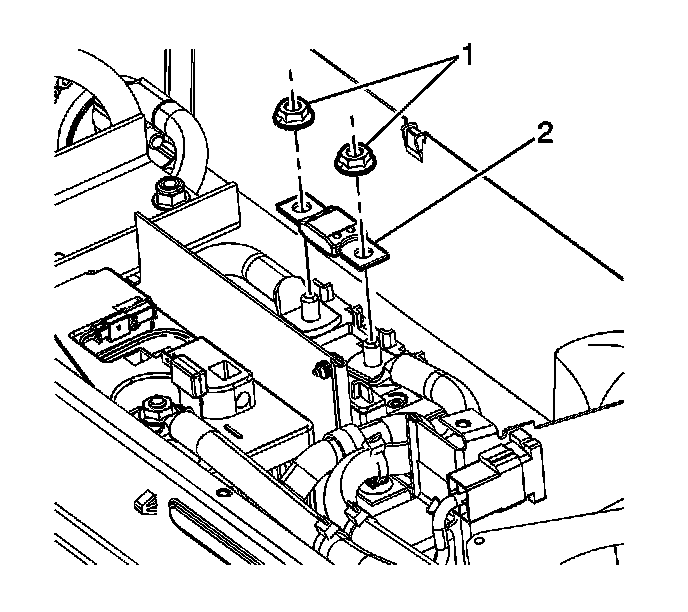 1
2