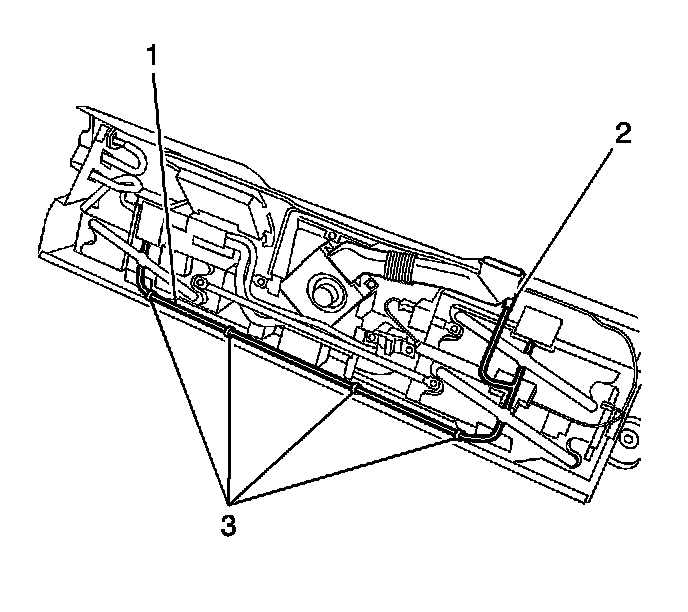 1
2
3