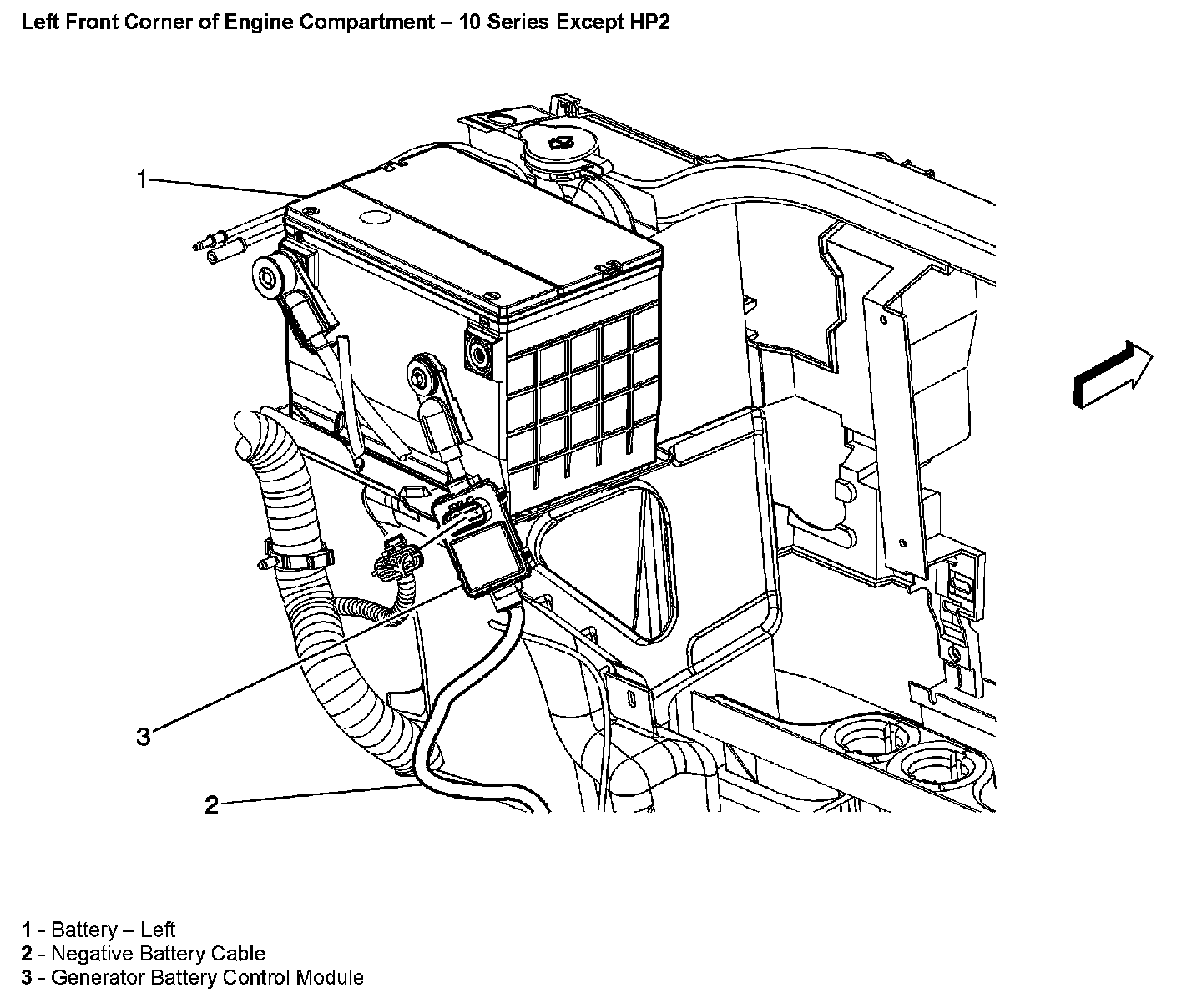 Left Front Corner of Engine Compartment – 10 Series Except HP2

1

3

2

1 - Battery – Left
2 - Negative Battery Cable
3 - Generator Battery Control Module