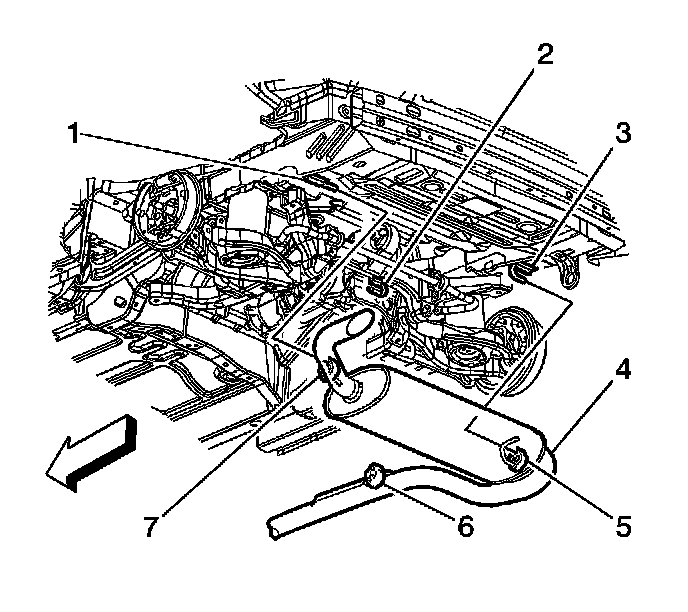 2
1
3
4
7
6
5