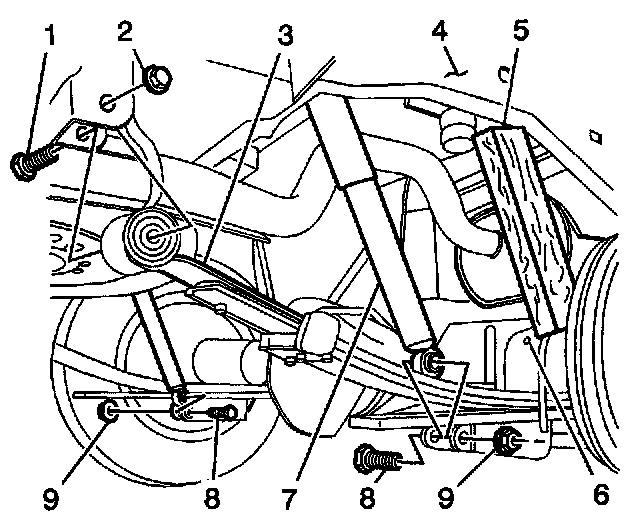 1
2
3
4
5
9
8
7
8
9
6