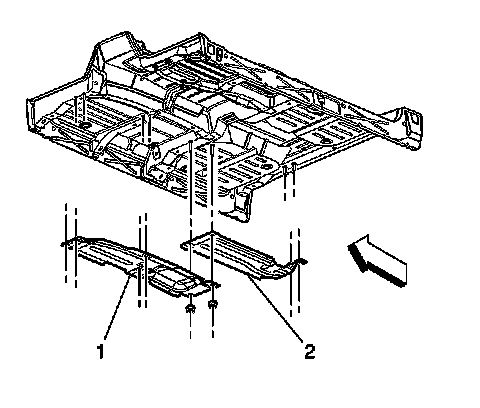 1

2