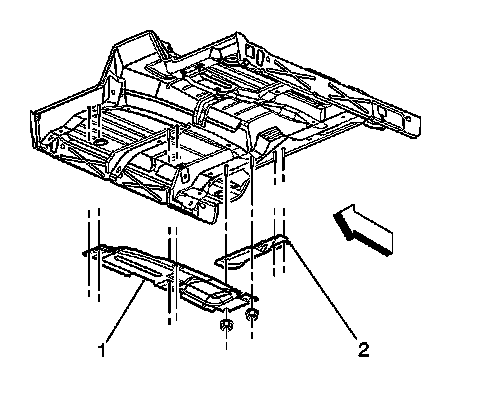 1
2