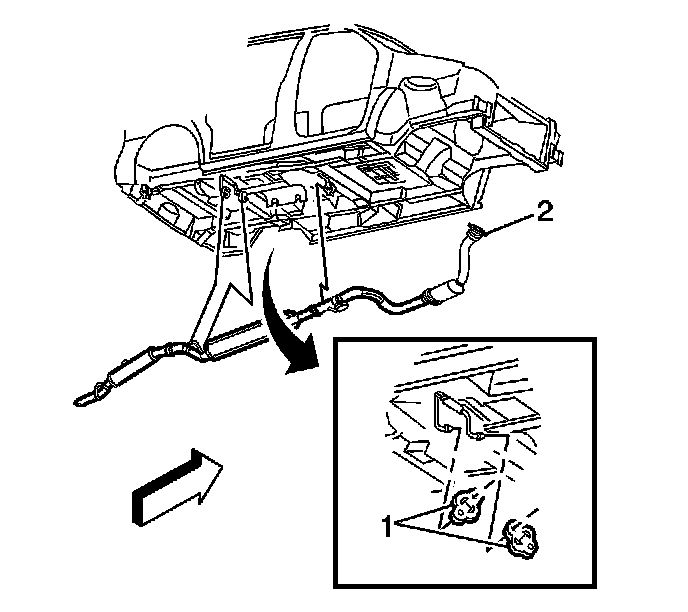 2

1