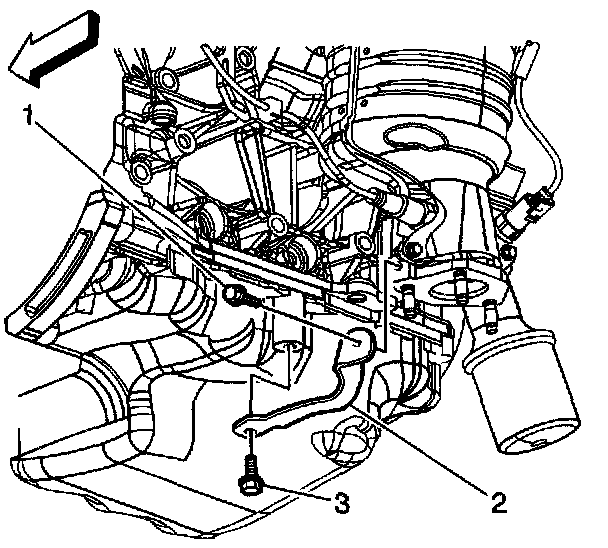 1
3
2