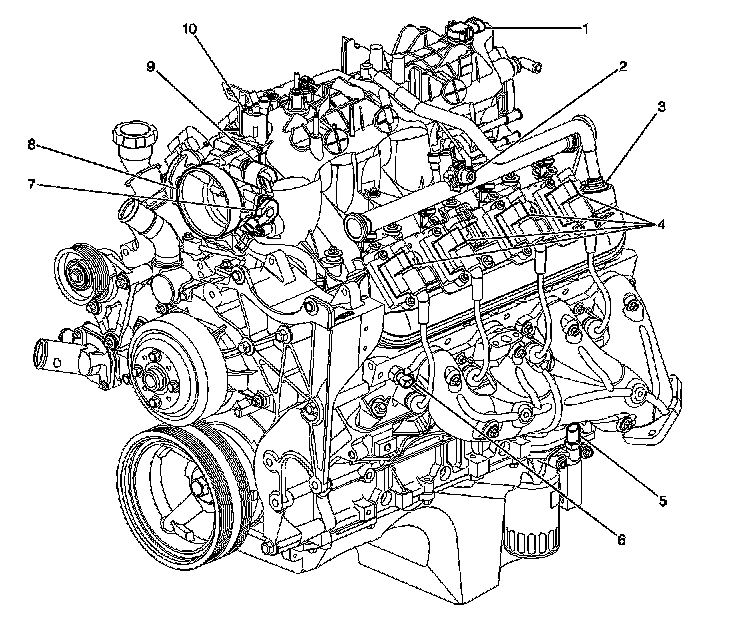 10
9
8
7
1
2
3
4
5
6