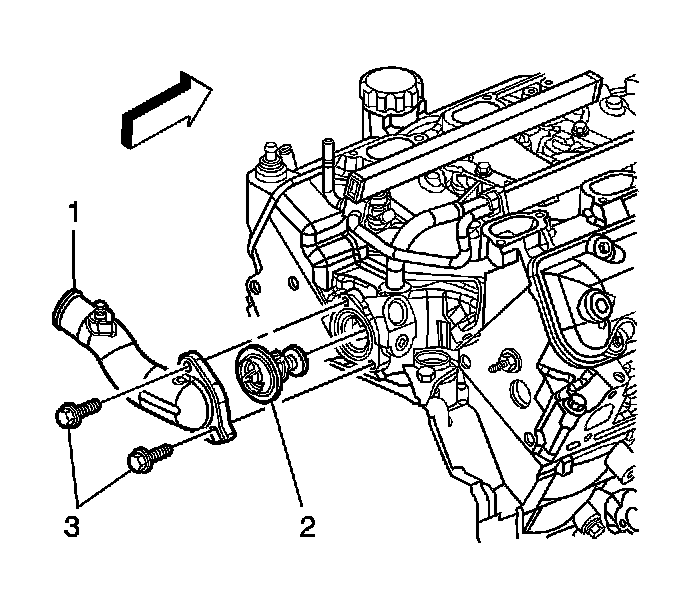 1

3

2