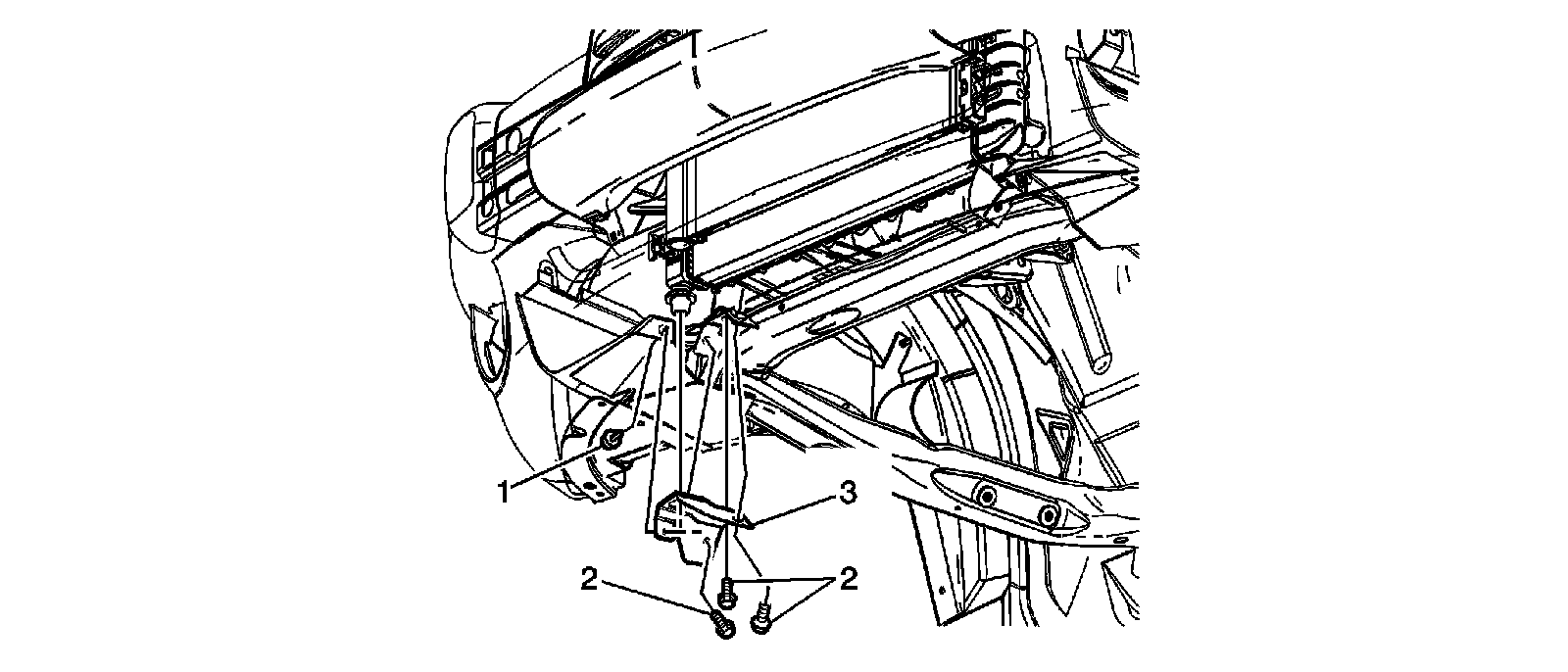 1
3
2
2