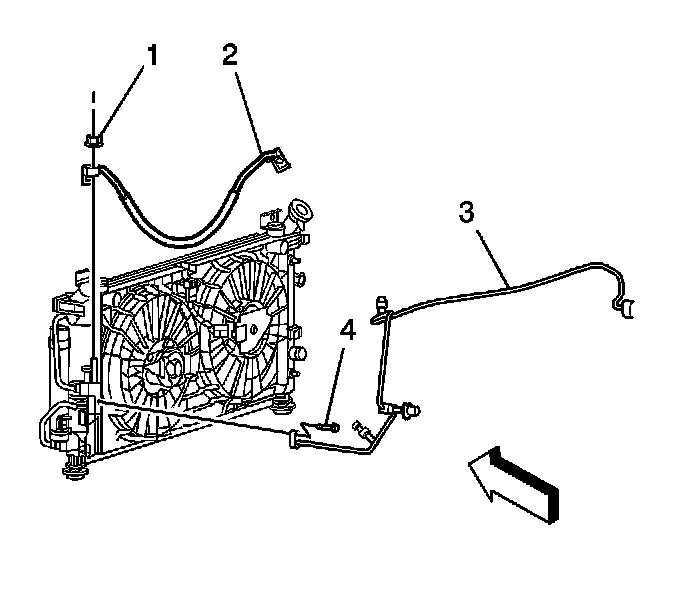 1
2
3
4