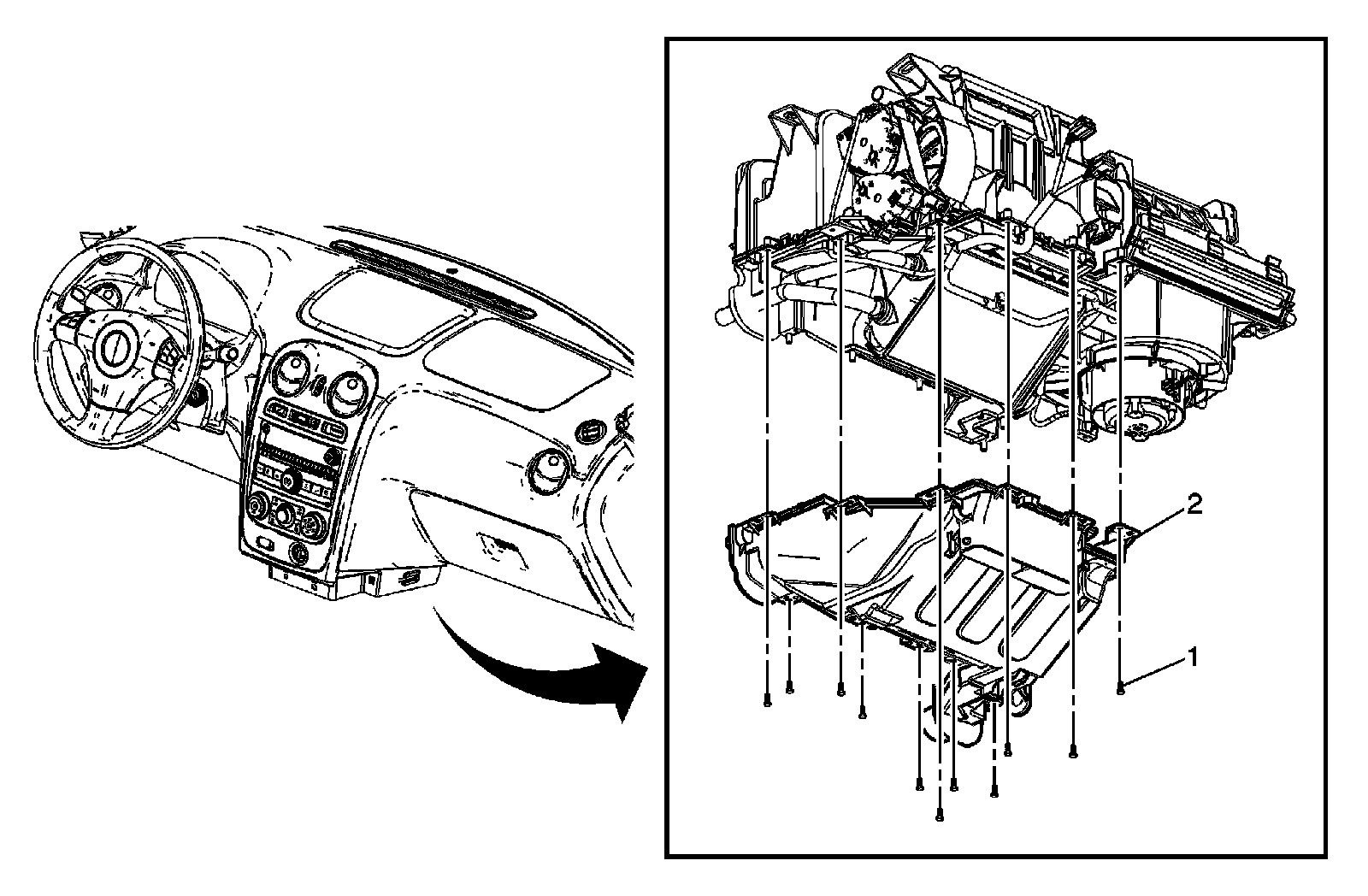 2

1