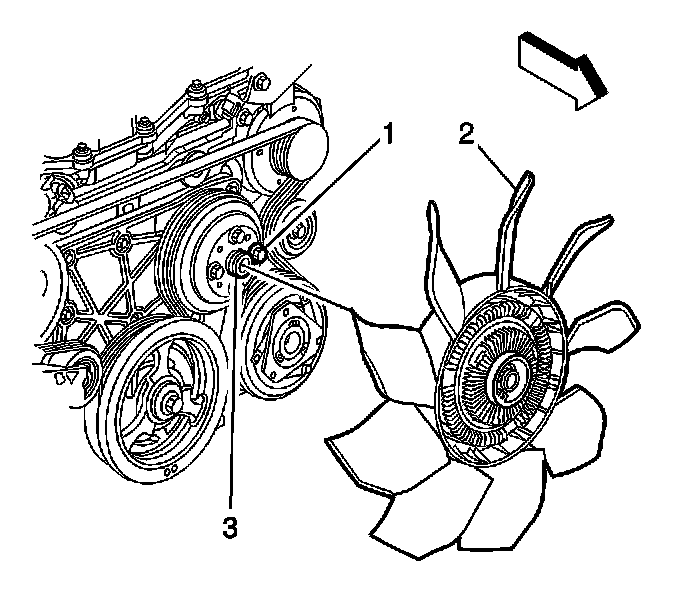 1
2
3