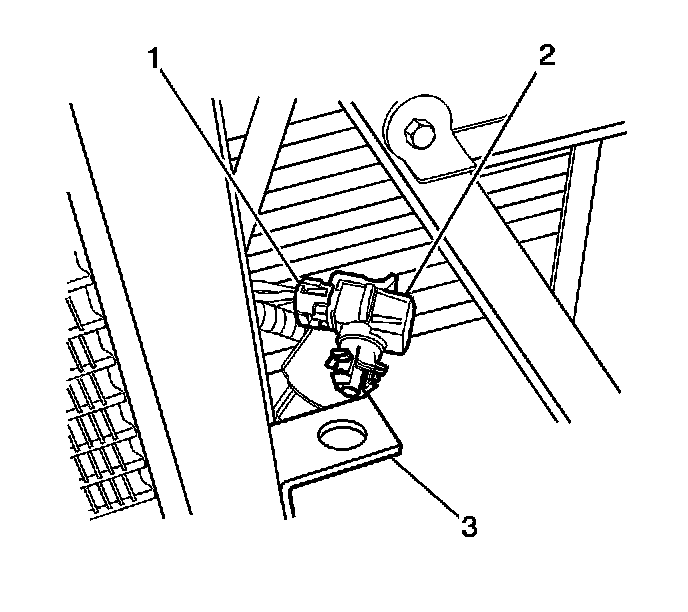 1
2
3