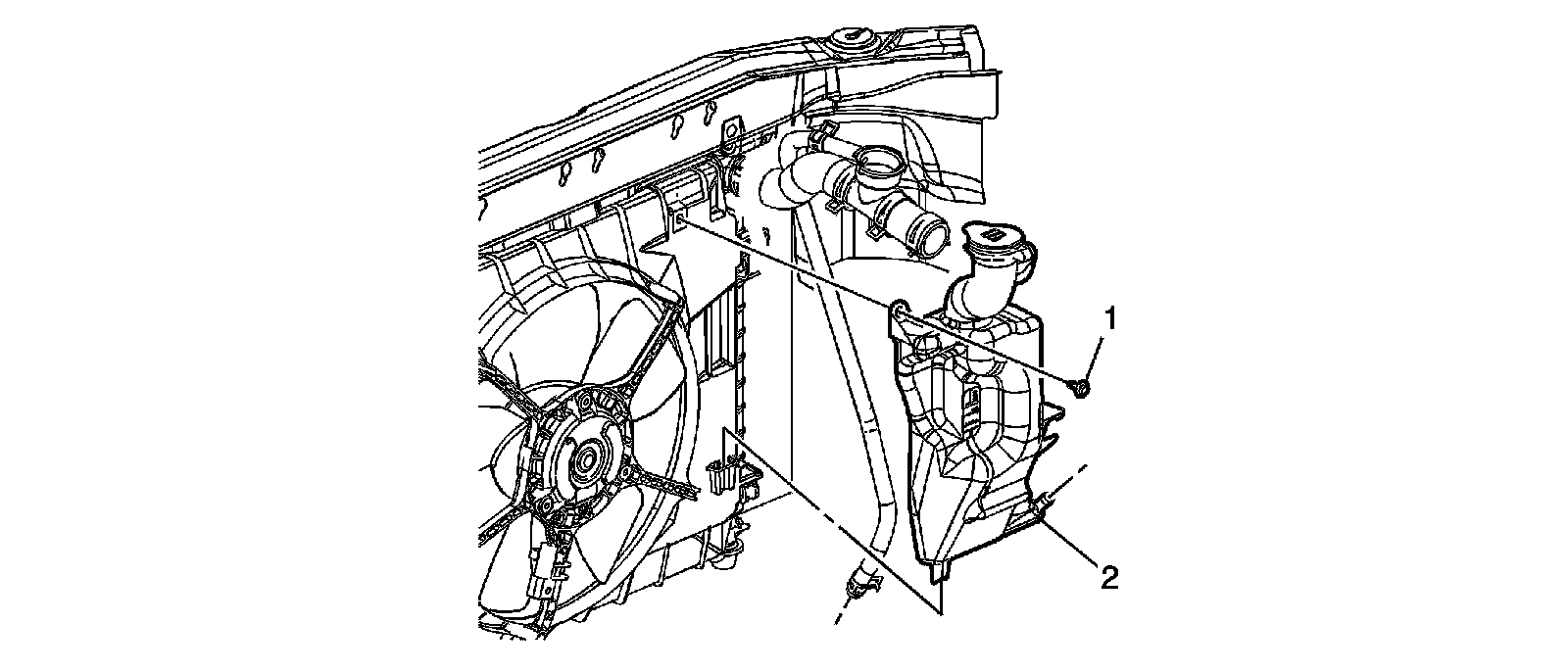 1

2