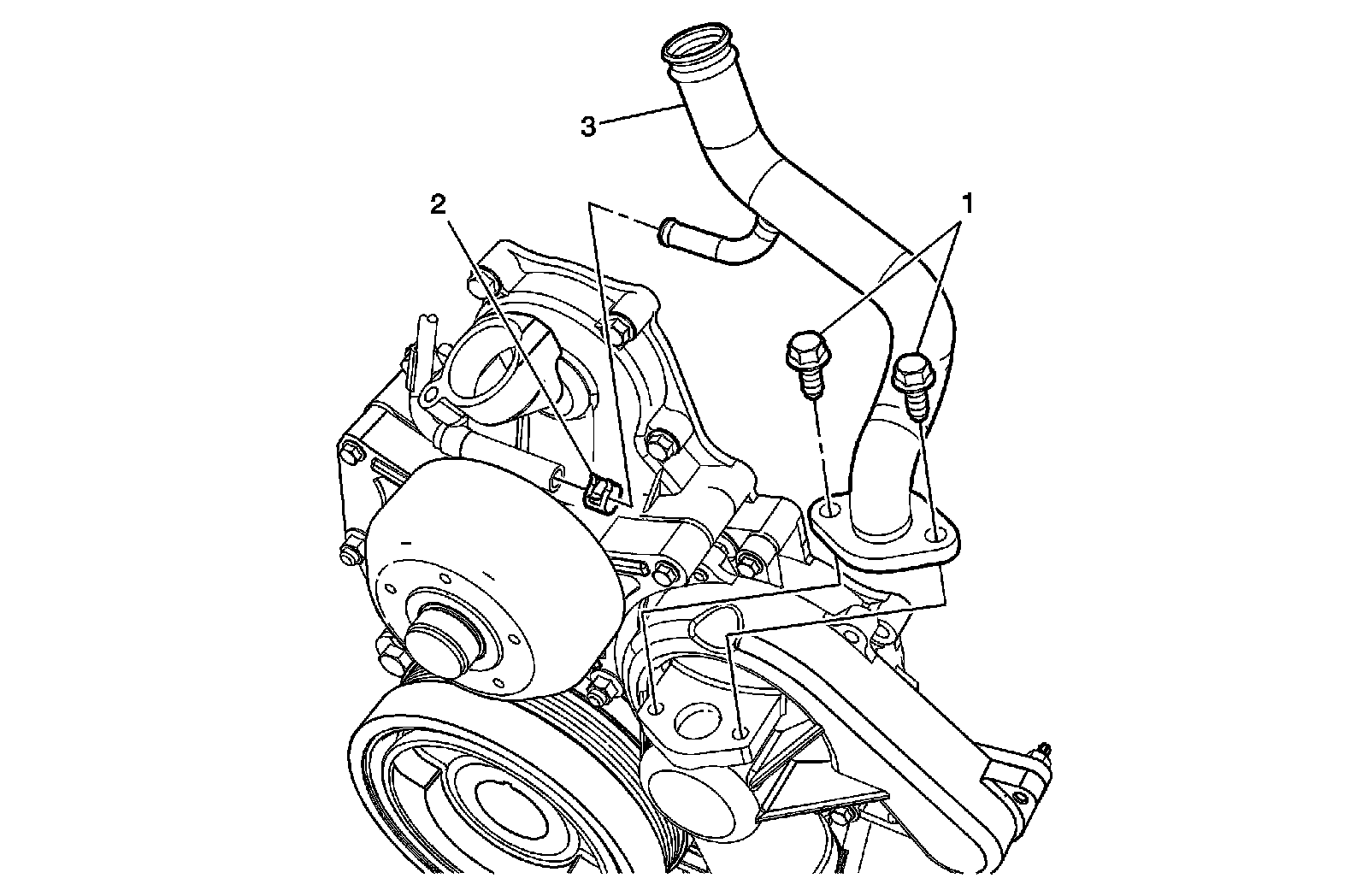 3
2
1