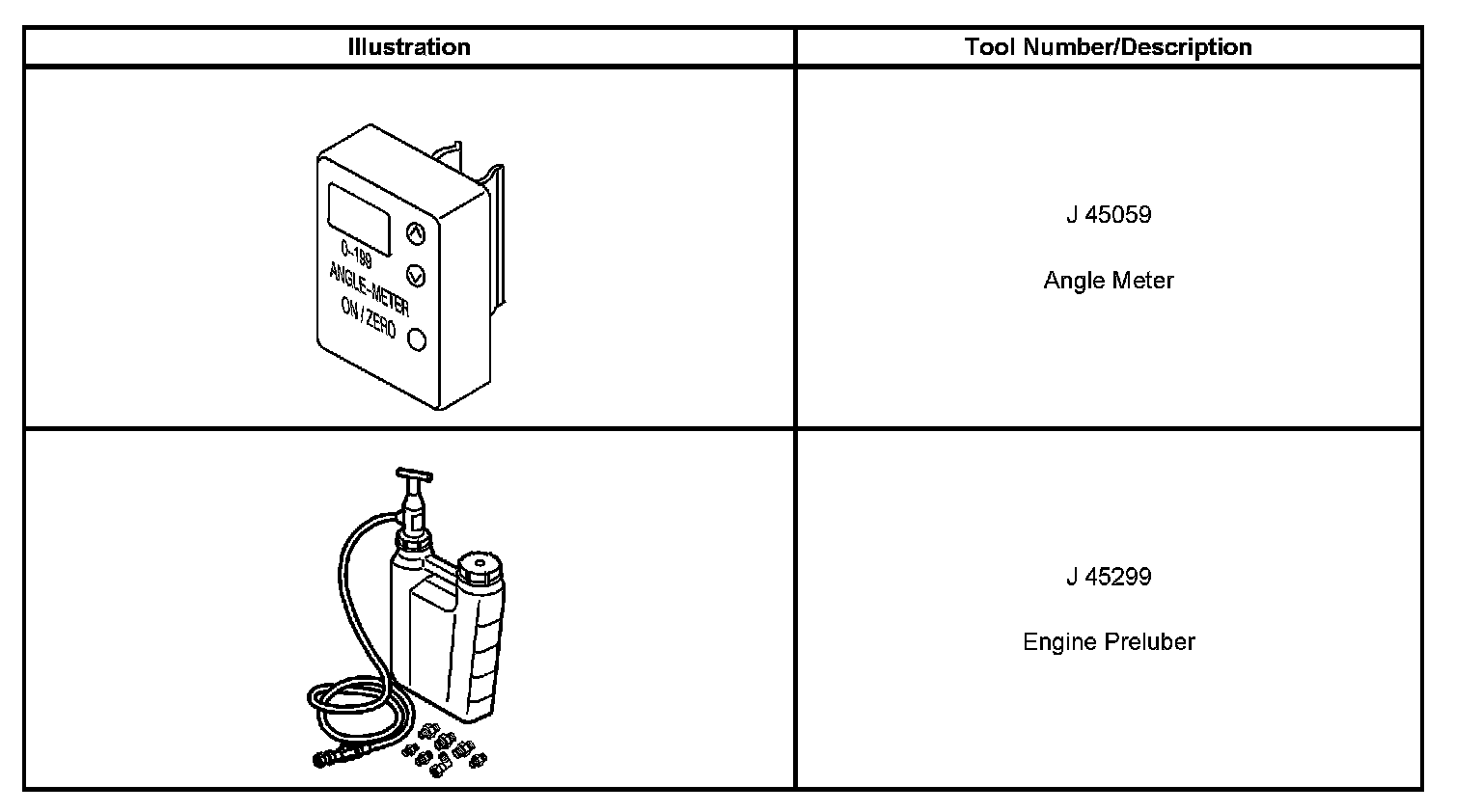 | Illustration | Tool Number/Description |
|---|---|
| 0-199 ANGLE-METER ON / ZERO | J 45059 Angle Meter |
| | J 45299 Engine Preluber |