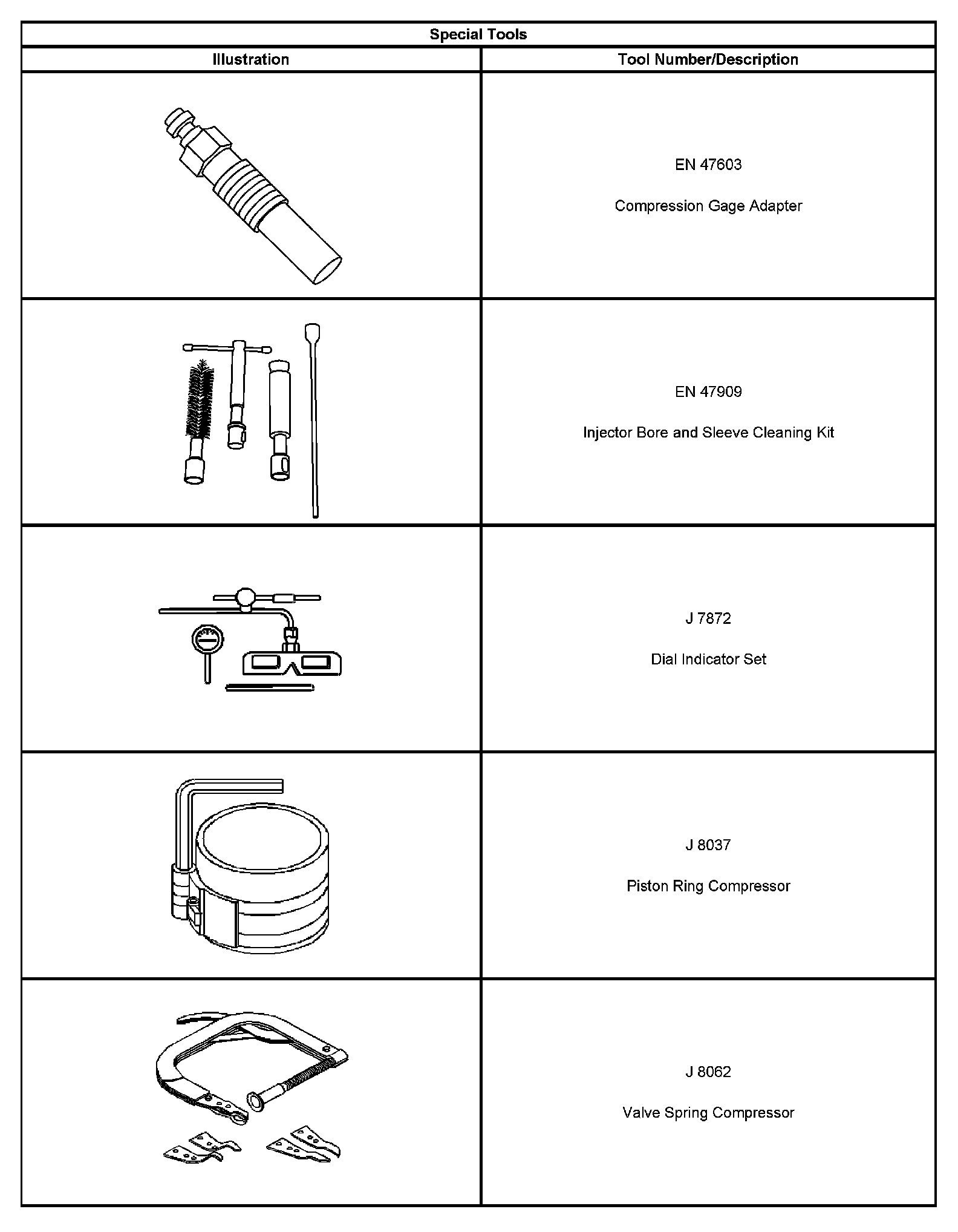 Special Tools

| Illustration | Tool Number/Description |
|---|---|
| | EN 47603 Compression Gage Adapter |
| | EN 47909 Injector Bore and Sleeve Cleaning Kit |
| | J 7872 Dial Indicator Set |
| | J 8037 Piston Ring Compressor |
| | J 8062 Valve Spring Compressor |