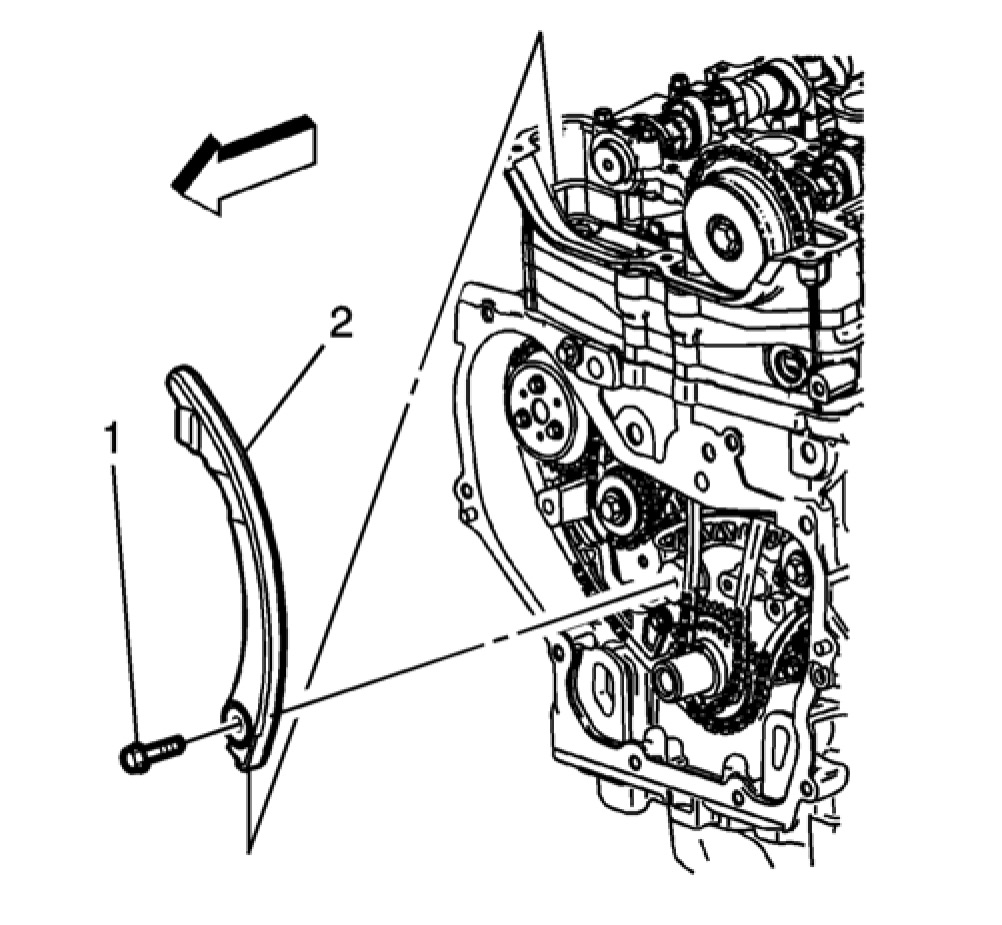 2

1