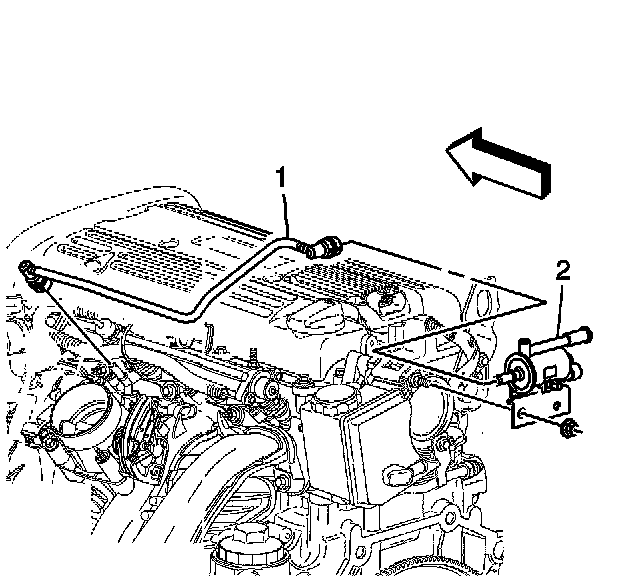 1
2