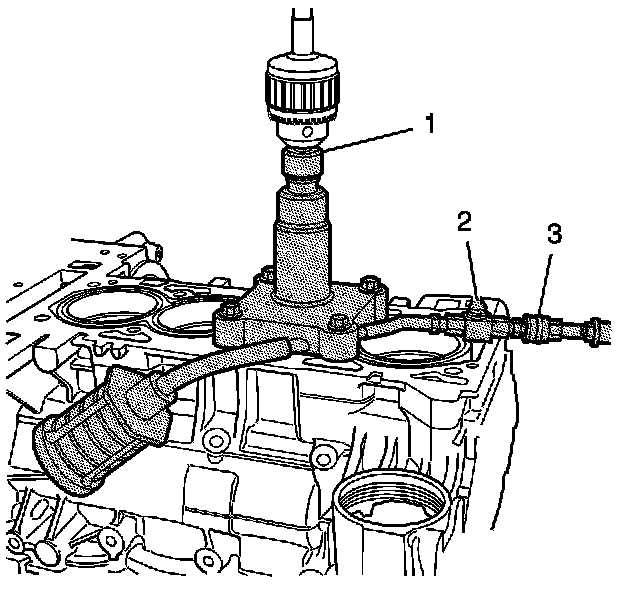 1
2
3