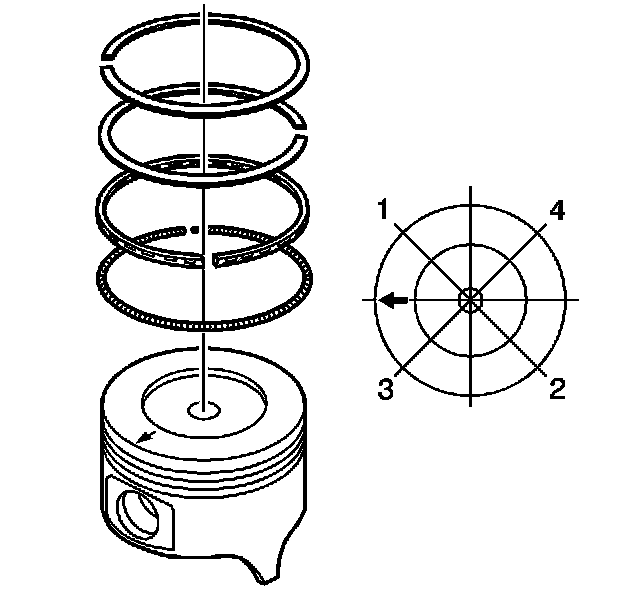 1
4
3
2