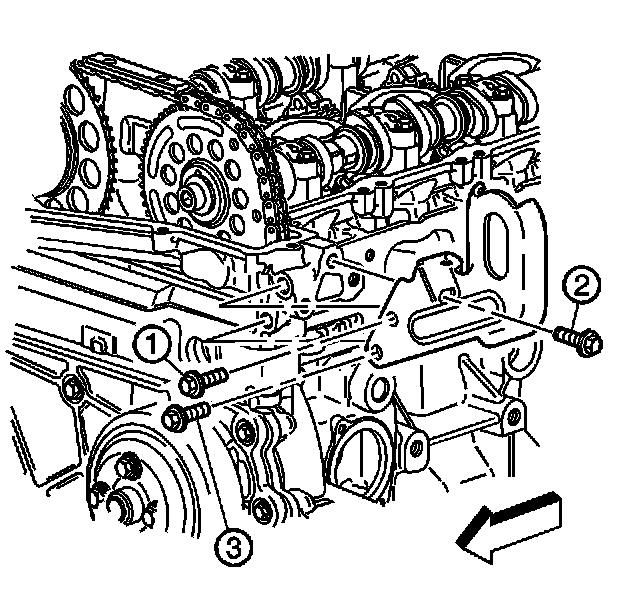 2
1
3