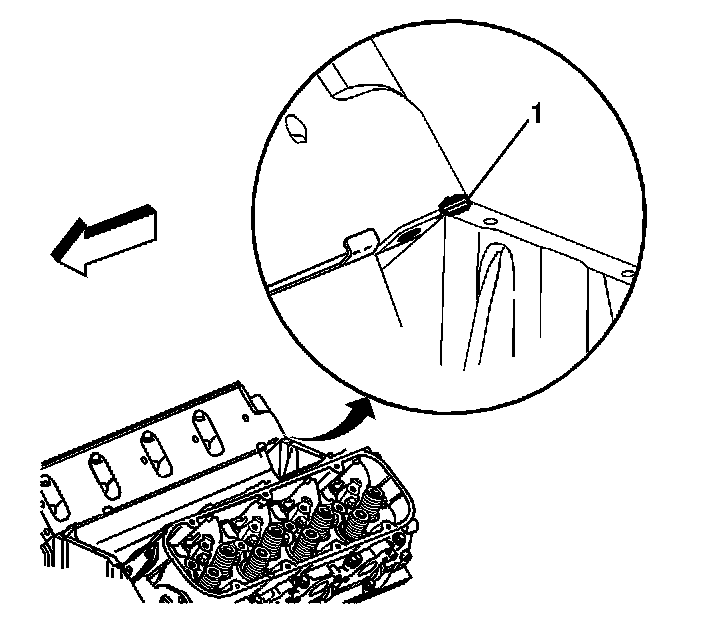 1