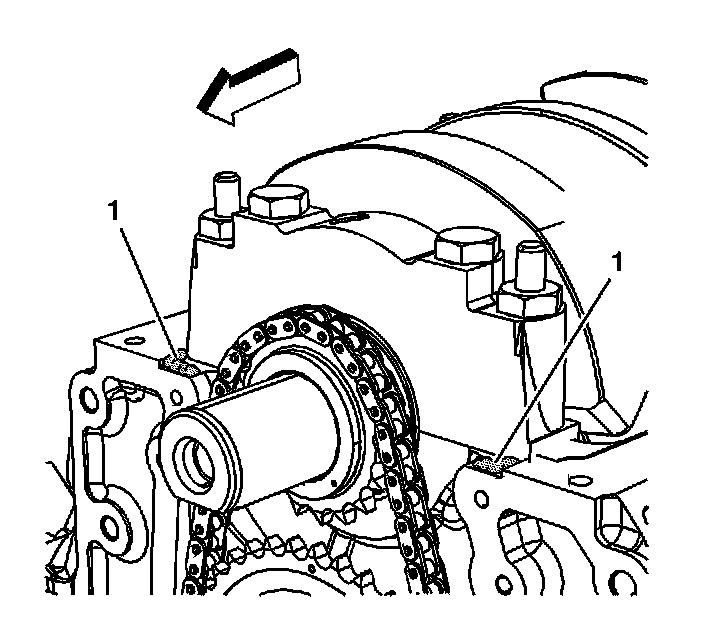 1
1