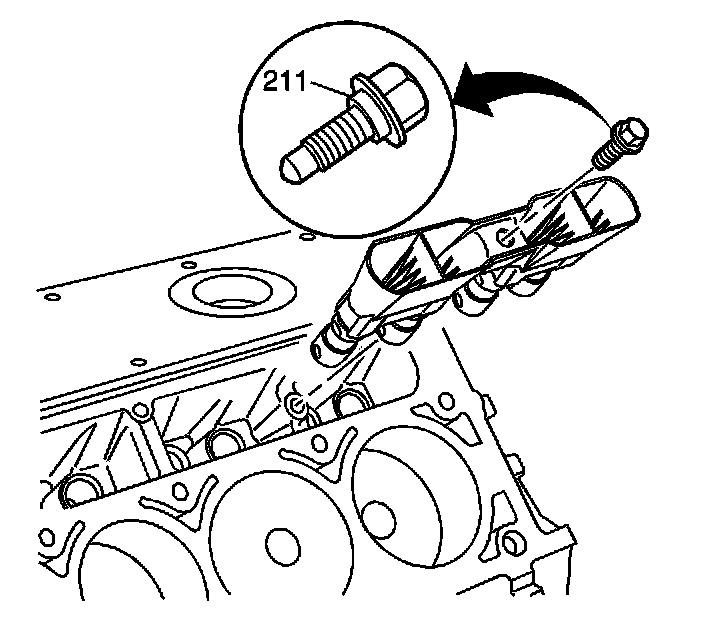 211