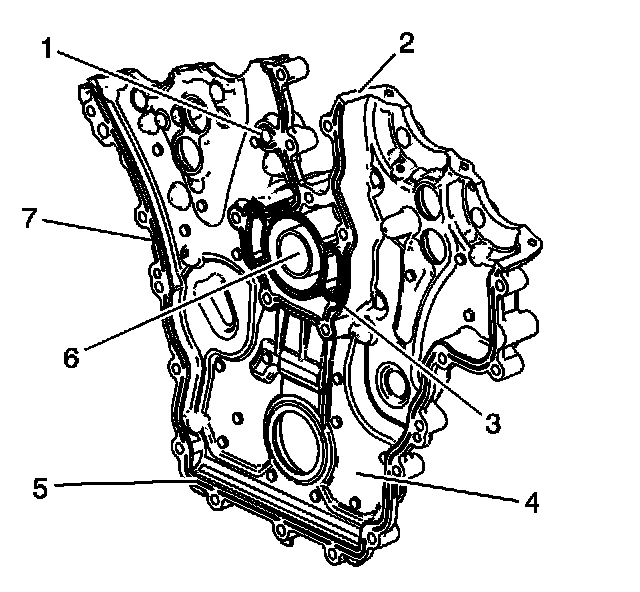 1
2
7
6
3
5
4