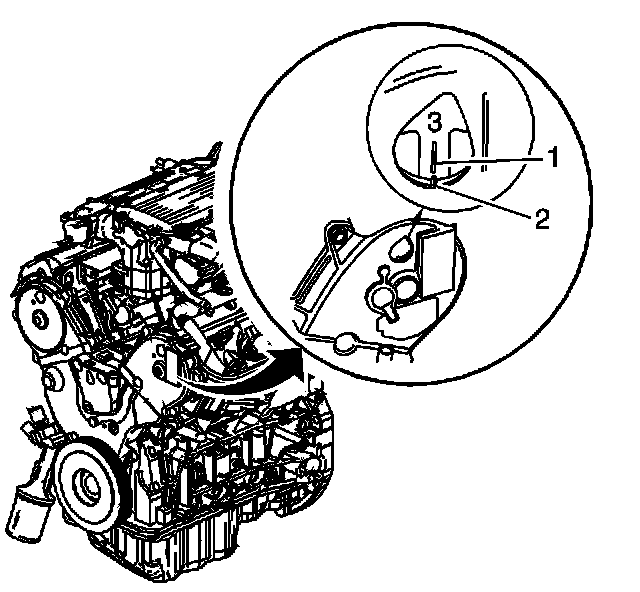 3
1
2