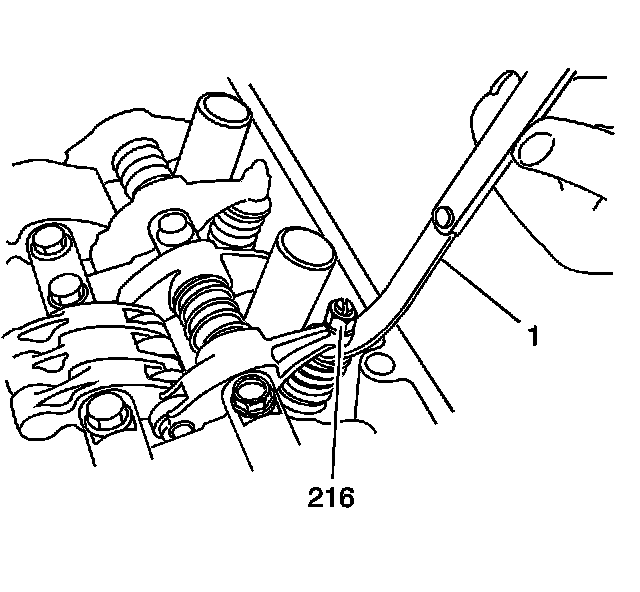 1

216