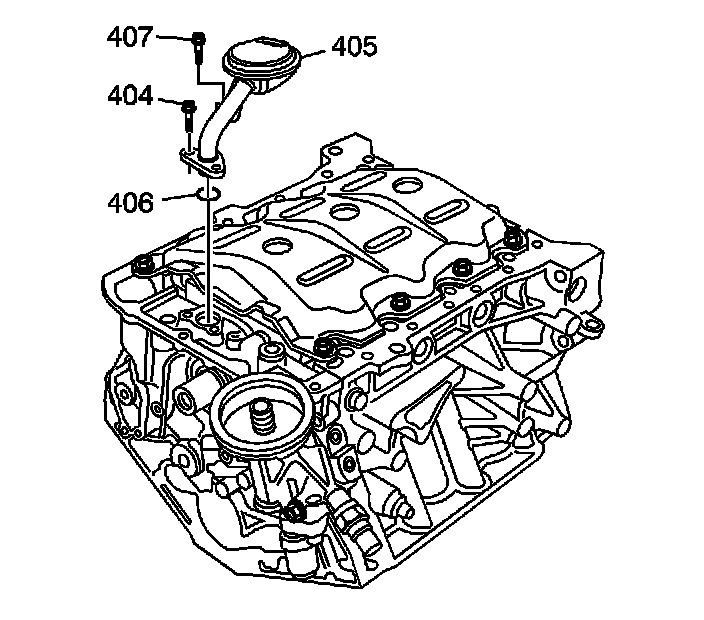 407
405
404
406