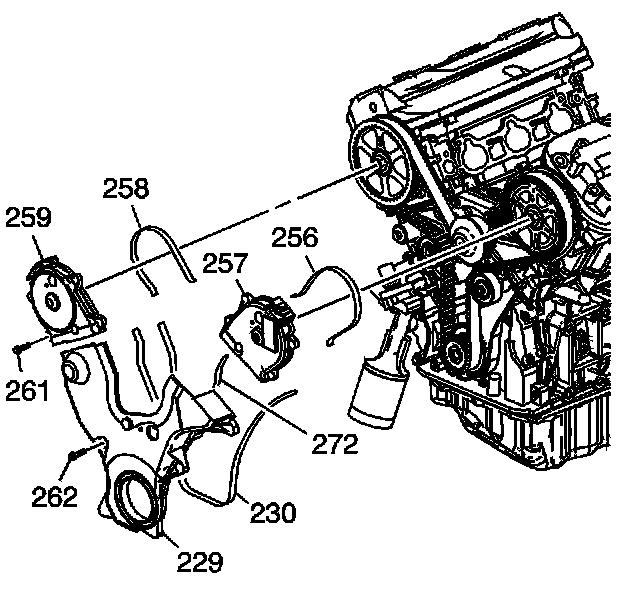 258
259
256
257
261
272
262
230
229