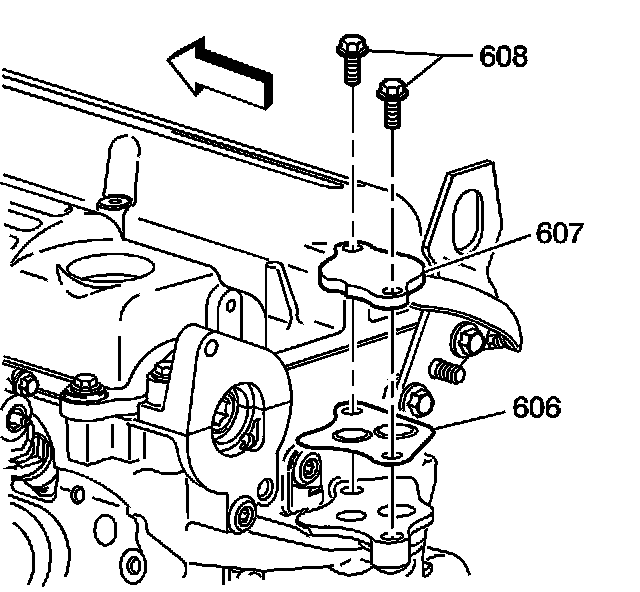 608
607
606