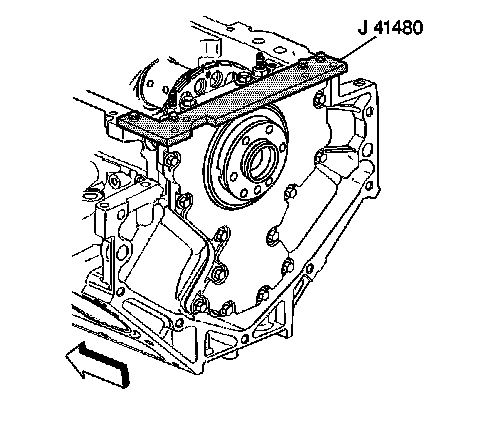 J 41480