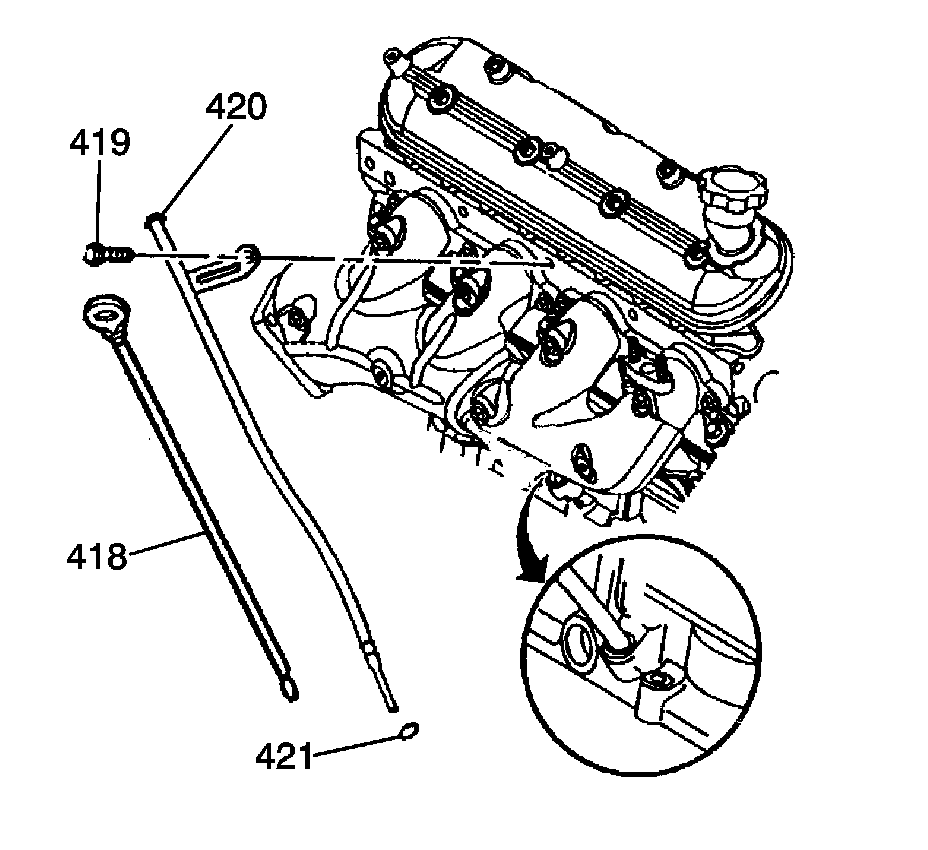 420
419
418
421